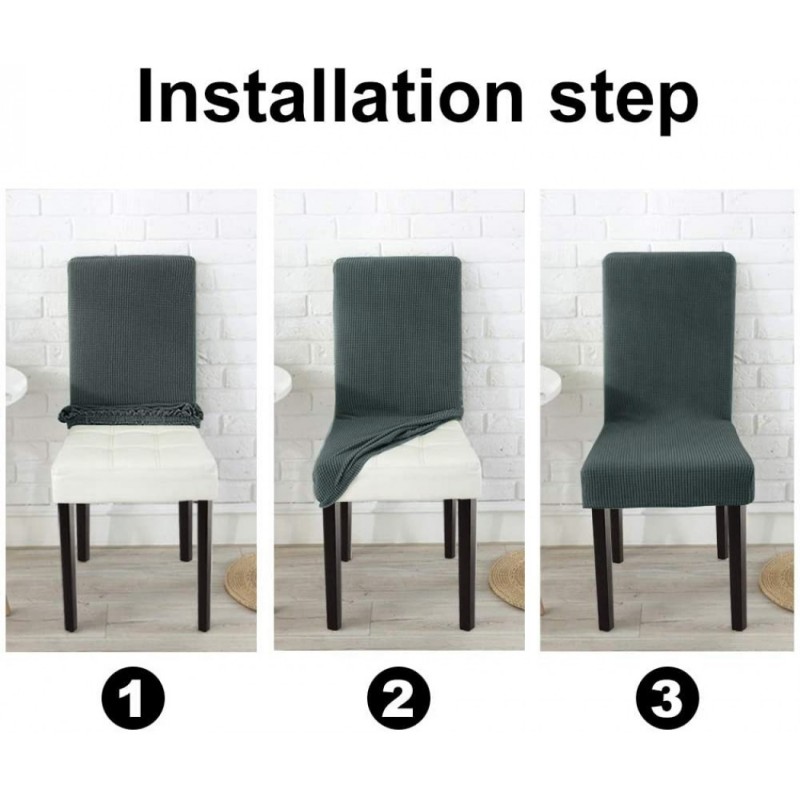 Installation step

1

2

3